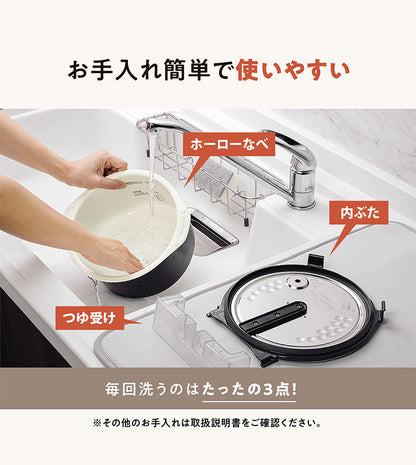 お手入れ簡単で使いやすい

ホーローなべ

内ぶた

つゆ受け

毎回洗うのはたったの3点!

※その他のお手入れは取扱説明書をご確認ください。