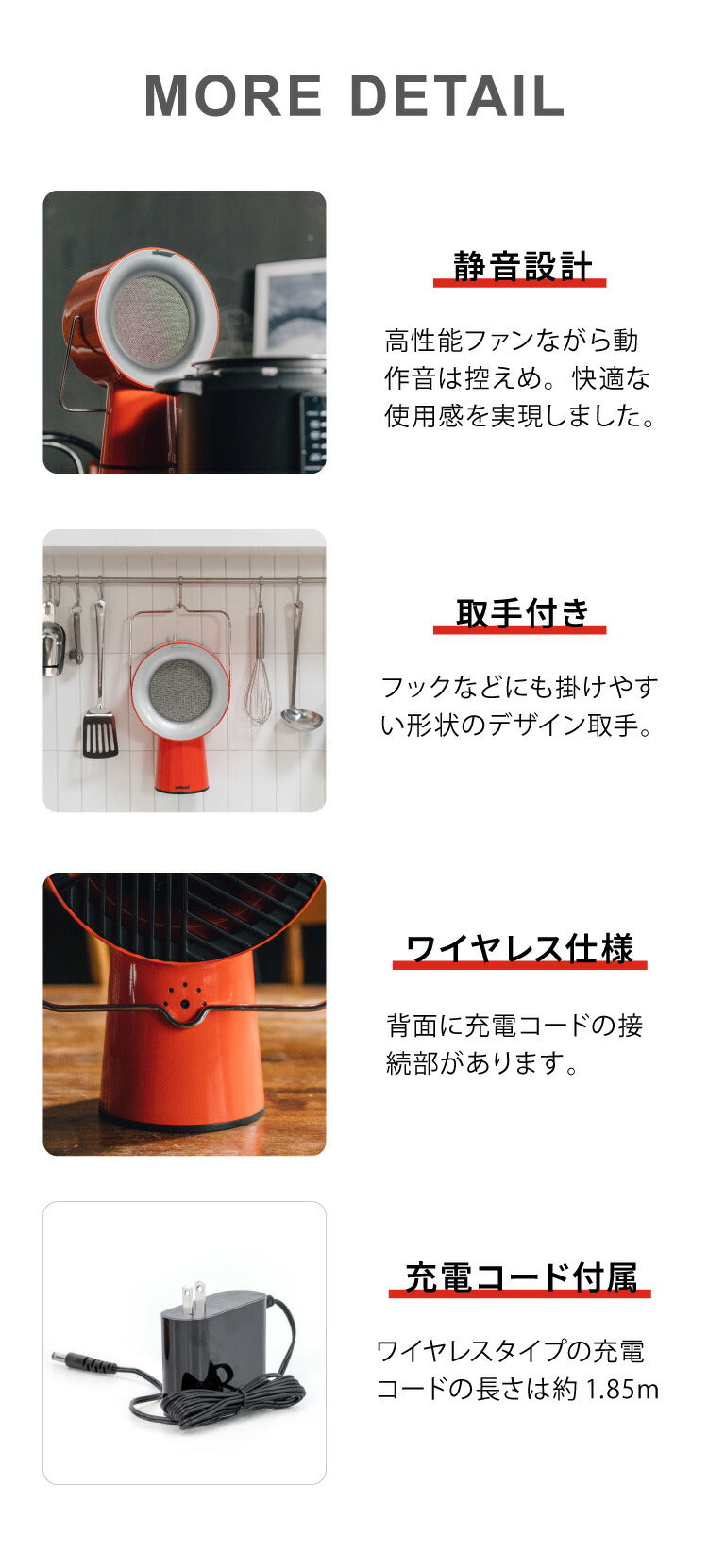 MORE DETAIL

静音設計

高性能ファンながら動作音は控えめ。快適な使用感を実現しました。

取手付き

フックなどにも掛けやすい形状のデザイン取手。

ワイヤレス仕様

背面に充電コードの接続部があります。

充電コード付属

ワイヤレスタイプの充電コードの長さは約 1.85m