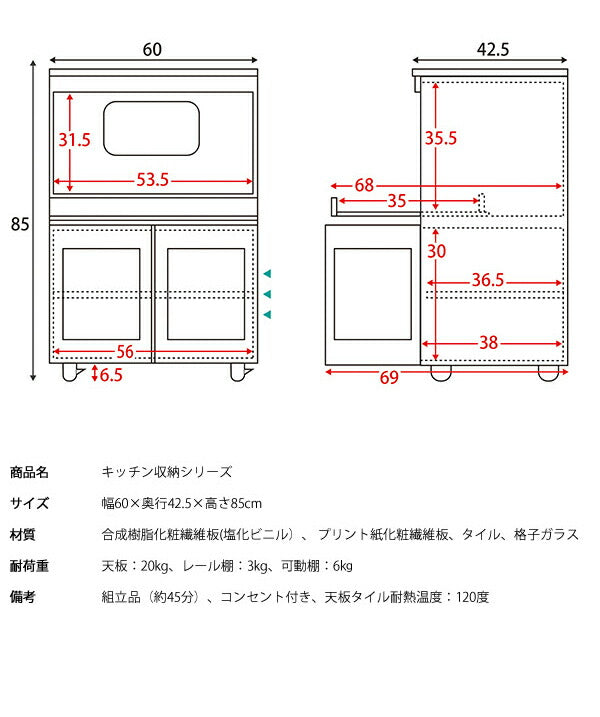 60
85
31.5
53.5
56
6.5
42.5
35.5
68
35
30
36.5
38
69

| 商品名 | キッチン収納シリーズ |
|---|---|
| サイズ | 幅60×奥行42.5×高さ85cm |
| 材質 | 合成樹脂化粧繊維板(塩化ビニル）、プリント紙化粧繊維板、タイル、格子ガラス |
| 耐荷重 | 天板：20kg、レール棚：3kg、可動棚：6kg |
| 備考 | 組立品（約45分）、コンセント付き、天板タイル耐熱温度：120度 |