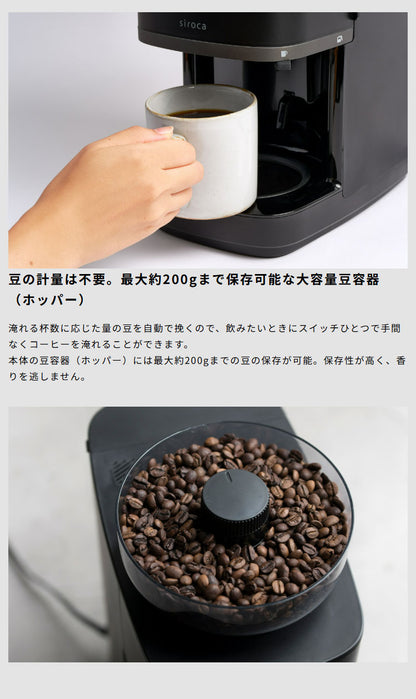 siroca

豆の計量は不要。最大約200gまで保存可能な大容量豆容器（ホッパー）

淹れる杯数に応じた量の豆を自動で挽くので、飲みたいときにスイッチひとつで手間なくコーヒーを淹れることができます。
本体の豆容器（ホッパー）には最大約200gまでの豆の保存が可能。保存性が高く、香りを逃しません。