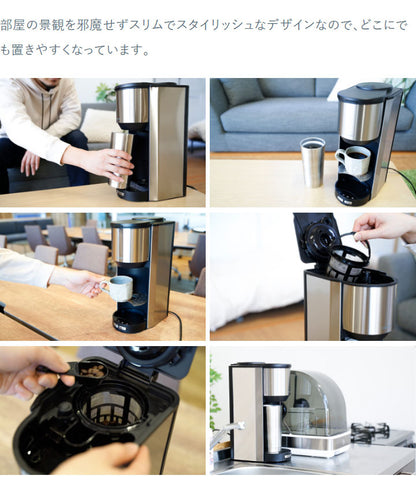 部屋の景観を邪魔せずスリムでスタイリッシュなデザインなので、どこにでも置きやすくなっています。