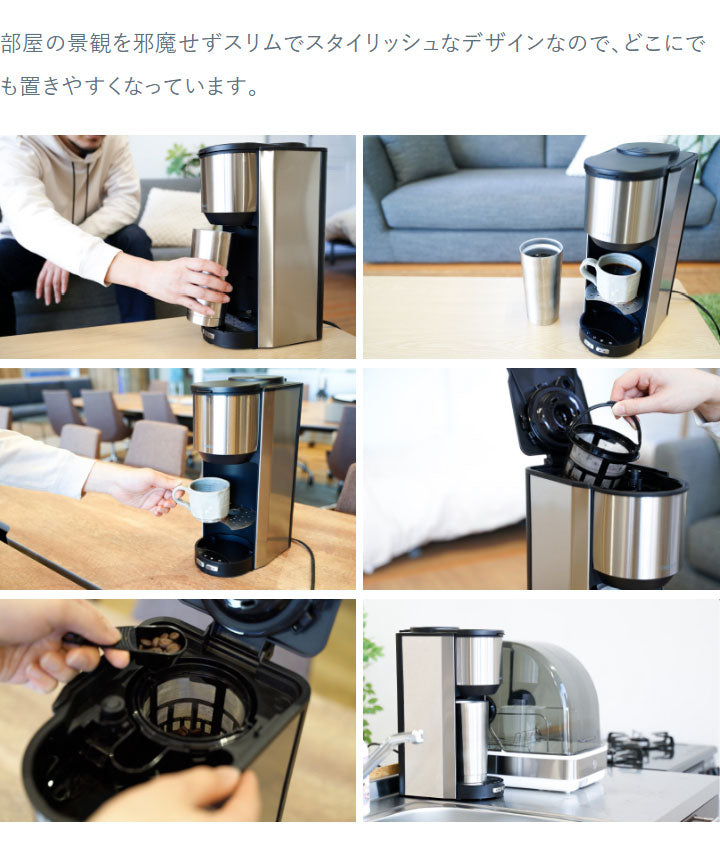 部屋の景観を邪魔せずスリムでスタイリッシュなデザインなので、どこにでも置きやすくなっています。