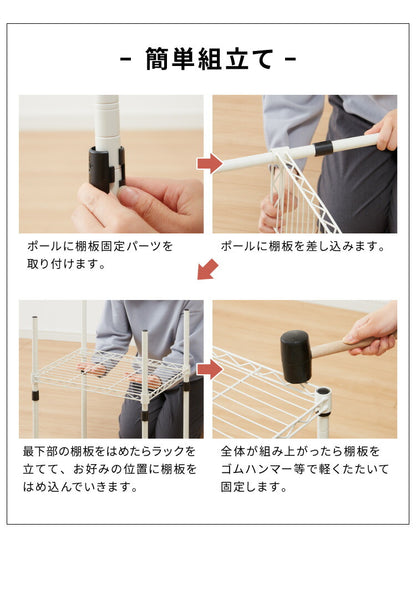 - 簡単組立て -

ポールに棚板固定パーツを取り付けます。

ポールに棚板を差し込みます。

最下部の棚板をはめたらラックを立てて、お好みの位置に棚板をはめ込んでいきます。

全体が組み上がったら棚板をゴムハンマー等で軽くたたいて固定します。