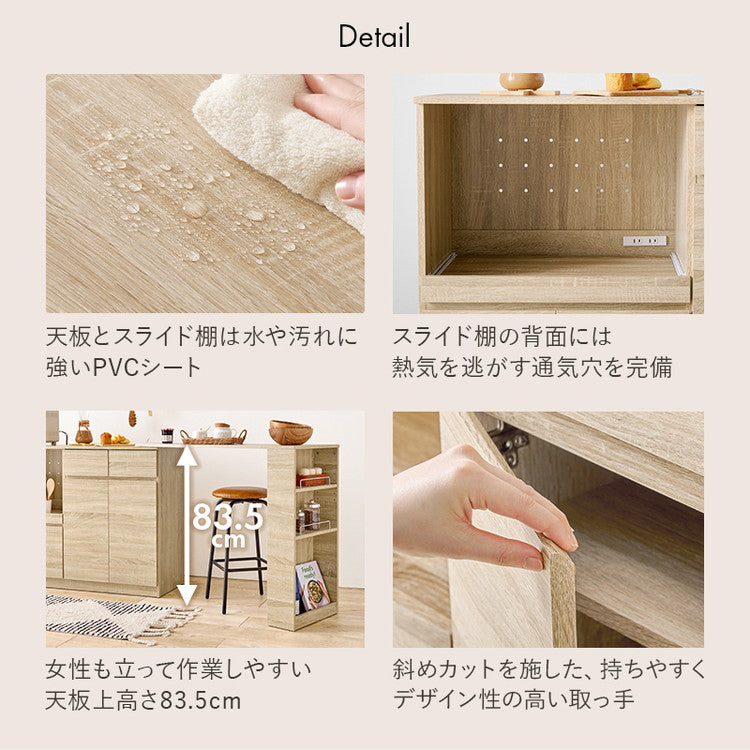 Detail

天板とスライド棚は水や汚れに強いPVCシート

スライド棚の背面には熱気を逃がす通気穴を完備

83.5 cm

女性も立って作業しやすい天板上高さ83.5cm

斜めカットを施した、持ちやすくデザイン性の高い取っ手