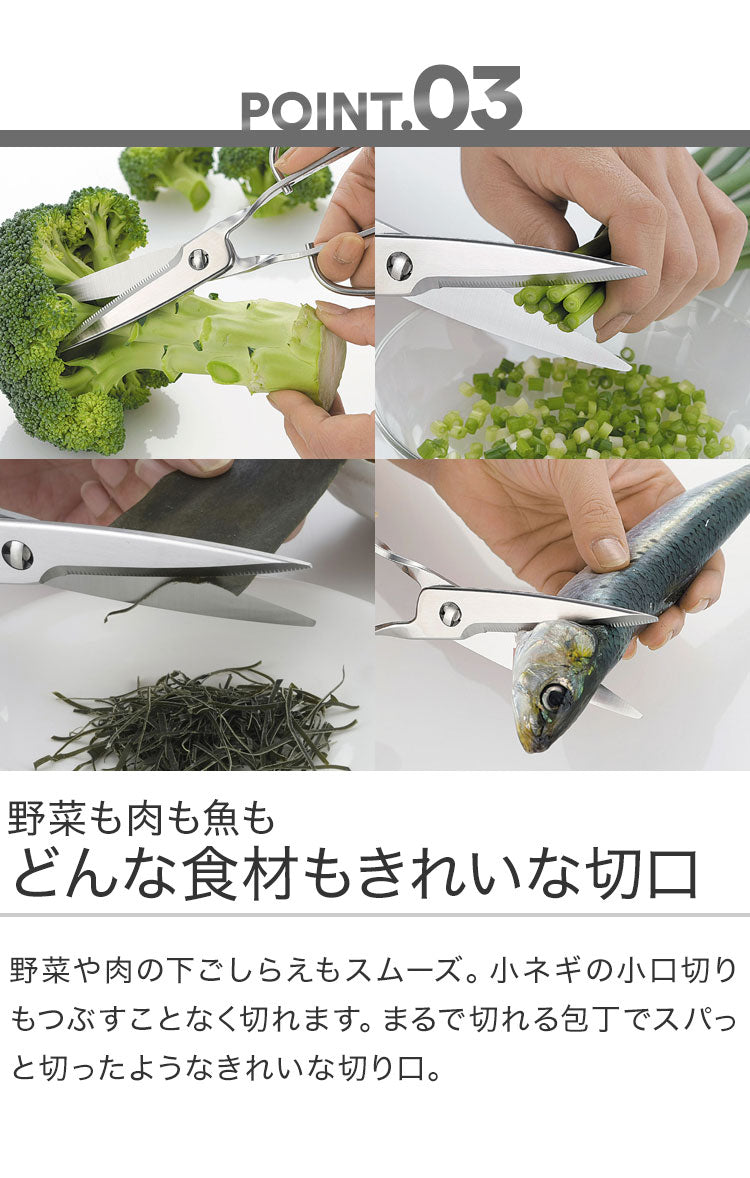 POINT.03

野菜も肉も魚も
どんな食材もきれいな切口

野菜や肉の下ごしらえもスムーズ。小ネギの小口切りもつぶすことなく切れます。まるで切れる包丁でスパっと切ったようなきれいな切り口。