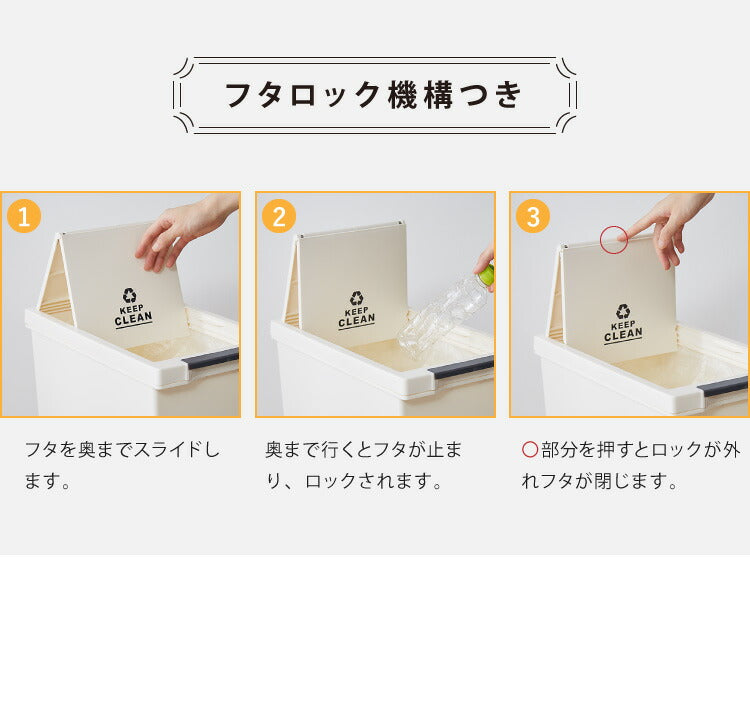 フタロック機構つき

1

KEEP CLEAN

フタを奥までスライドします。

2

KEEP CLEAN

奥まで行くとフタが止まり、ロックされます。

3

KEEP CLEAN

○部分を押すとロックが外れフタが閉じます。