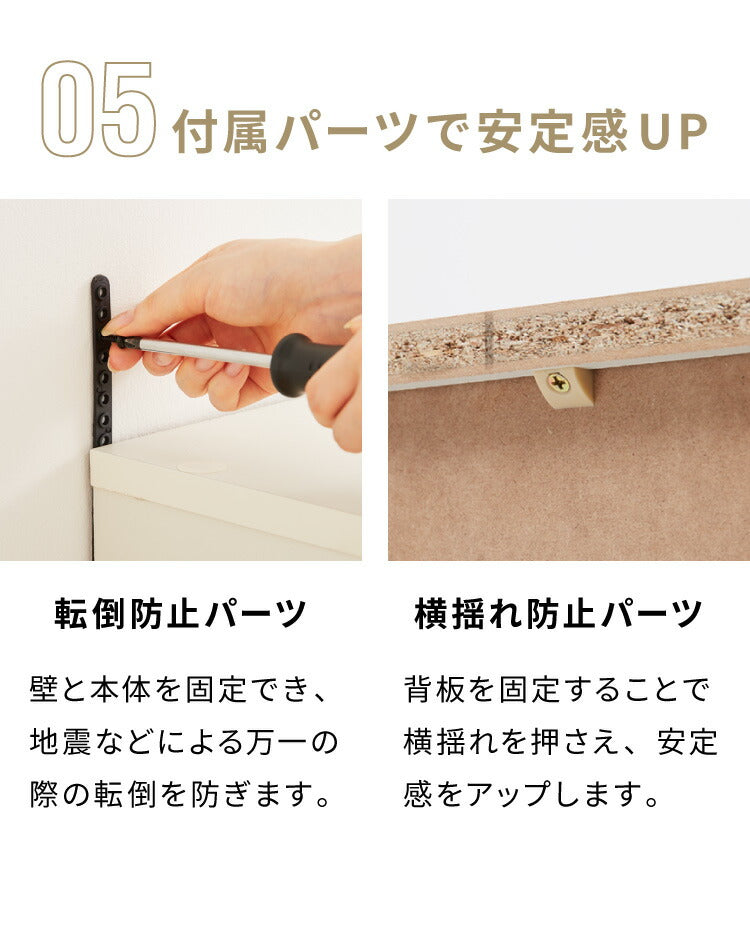 05 付属パーツで安定感UP

転倒防止パーツ

壁と本体を固定でき、地震などによる万一の際の転倒を防ぎます。

横揺れ防止パーツ

背板を固定することで横揺れを押さえ、安定感をアップします。