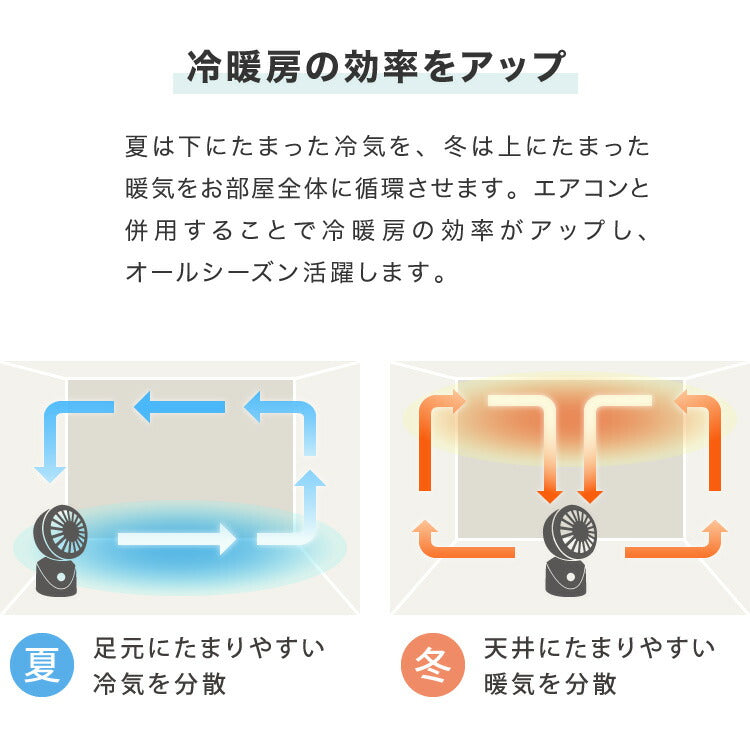 冷暖房の効率をアップ

夏は下にたまった冷気を、冬は上にたまった暖気をお部屋全体に循環させます。エアコンと併用することで冷暖房の効率がアップし、オールシーズン活躍します。

夏 足元にたまりやすい冷気を分散

冬 天井にたまりやすい暖気を分散